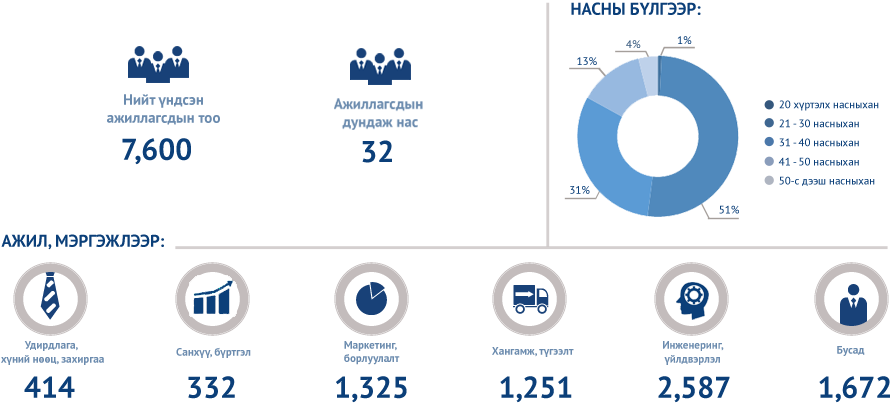 Нийт үндсэн ажиллагсдын тоо
7,600

Ажиллагсдын дундаж нас
32

НАСНЫ БҮЛГЭЭР:

4%
1%
13%
31%
51%

20 хүртэлх насныхан
21 - 30 насныхан
31 - 40 насныхан
41 - 50 насныхан
50-с дээш насныхан

АЖИЛ, МЭРГЭЖЛЭЭР:

Удирдлага, хүний нөөц, захиргаа
414

Санхүү, бүртгэл
332

Маркетинг, борлуулалт
1,325

Хангамж, түгээлт
1,251

Инженеринг, үйлдвэрлэл
2,587

Бусад
1,672